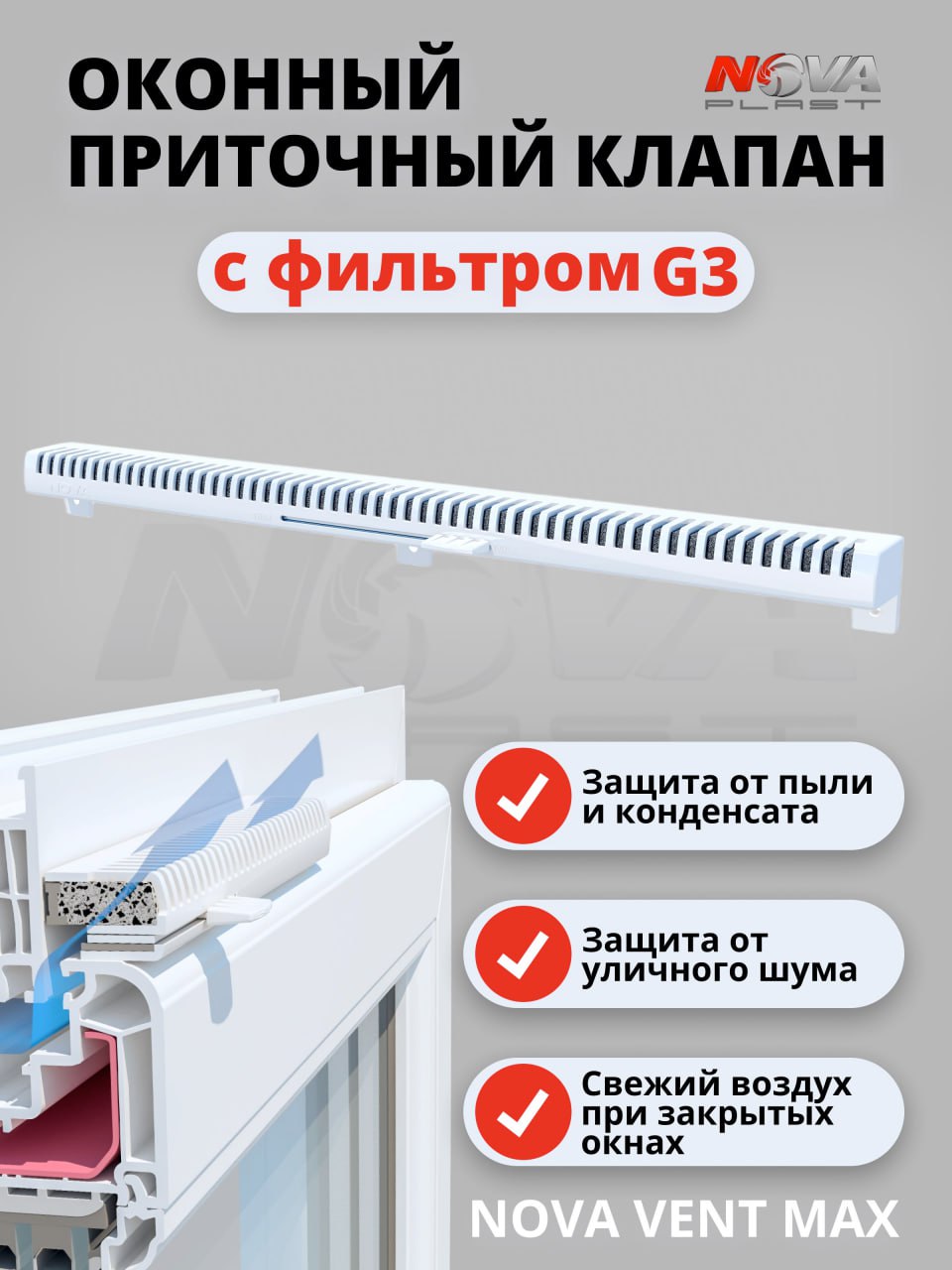 ОКОННЫЙ ПРИТОЧНЫЙ КЛАПАН

NOVA PLAST

с фильтром G3

Защита от пыли и конденсата

Защита от уличного шума

Свежий воздух при закрытых окнах

NOVA VENT MAX