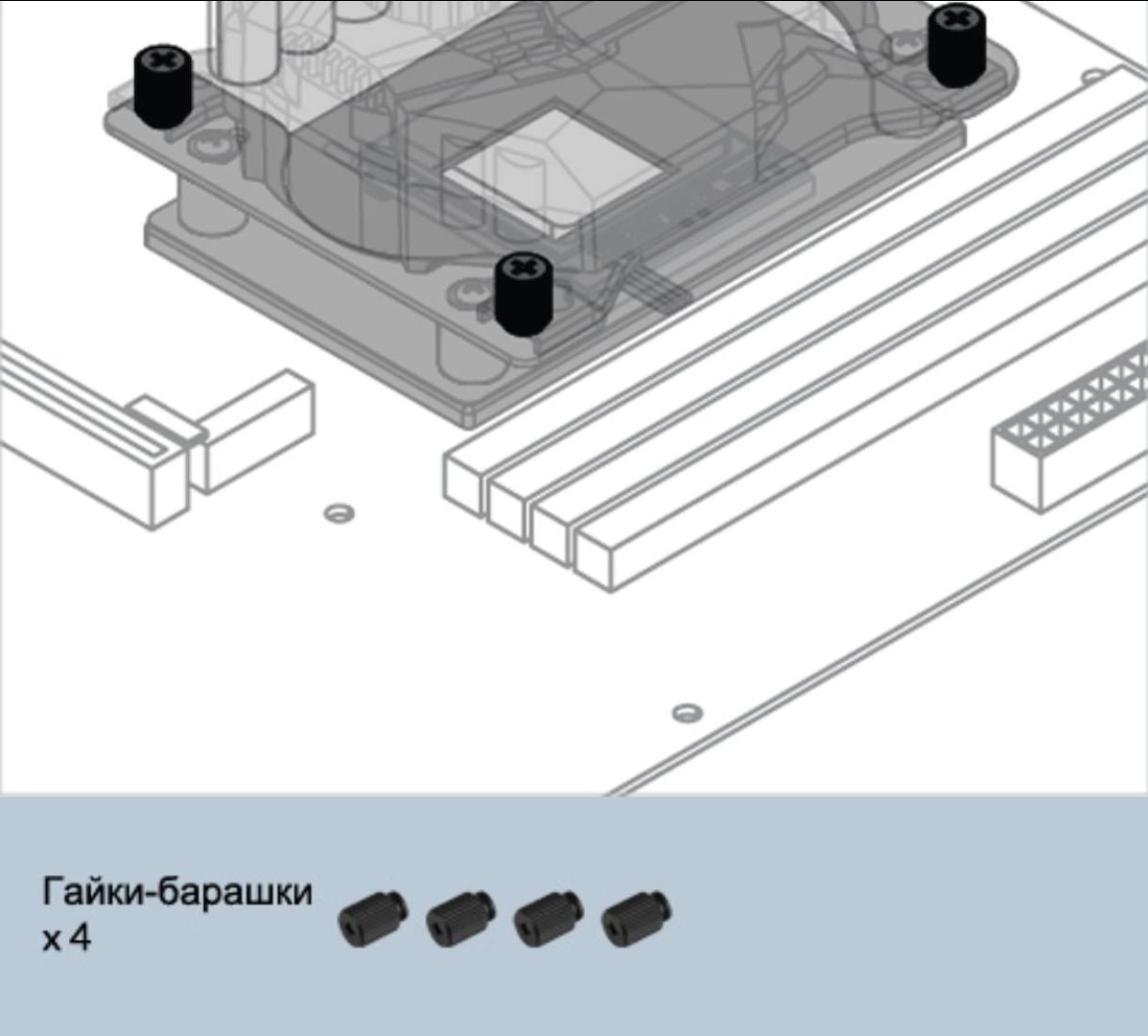 Гайки-барашки
x 4