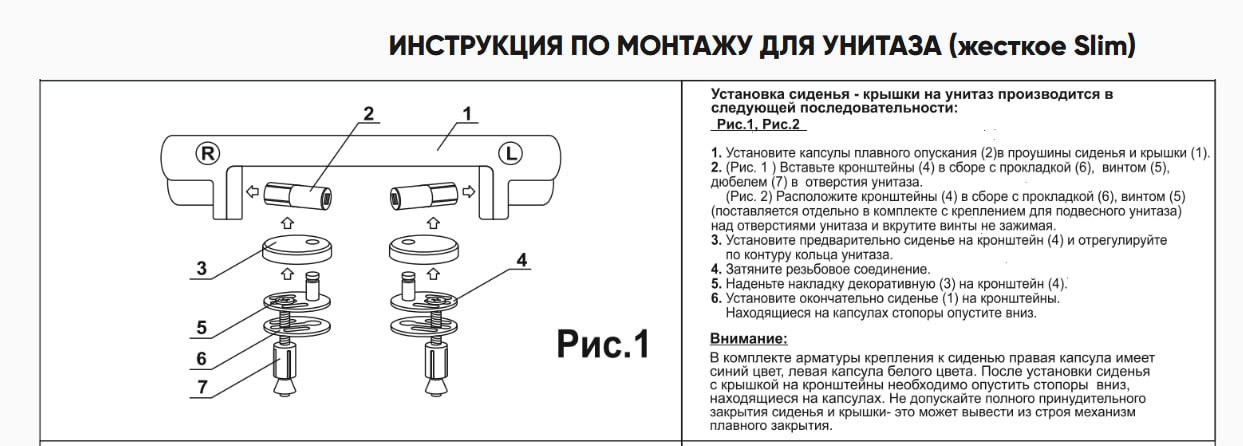 ИНСТРУКЦИЯ ПО МОНТАЖУ ДЛЯ УНИТАЗА (жесткое Slim)

2
1
R
L
3
4
5
6
7
Рис.1

Установка сиденья - крышки на унитаз производится в следующей последовательности:
Рис.1, Рис.2

1. Установите капсулы плавного опускания (2)в проушины сиденья и крышки (1).
2. (Рис. 1 ) Вставьте кронштейны (4) в сборе с прокладкой (6), винтом (5), дюбелем (7) в отверстия унитаза.
(Рис. 2) Расположите кронштейны (4) в сборе с прокладкой (6), винтом (5) (поставляется отдельно в комплекте с креплением для подвесного унитаза) над отверстиями унитаза и вкрутите винты не зажимая.
3. Установите предварительно сиденье на кронштейн (4) и отрегулируйте по контуру кольца унитаза.
4. Затяните резьбовое соединение.
5. Наденьте накладку декоративную (3) на кронштейн (4).
6. Установите окончательно сиденье (1) на кронштейны.
Находящиеся на капсулах стопоры опустите вниз.

Внимание:
В комплекте арматуры крепления к сиденью правая капсула имеет синий цвет, левая капсула белого цвета. После установки сиденья с крышкой на кронштейны необходимо опустить стопоры вниз, находящиеся на капсулах. Не допускайте полного принудительного закрытия сиденья и крышки- это может вывести из строя механизм плавного закрытия.