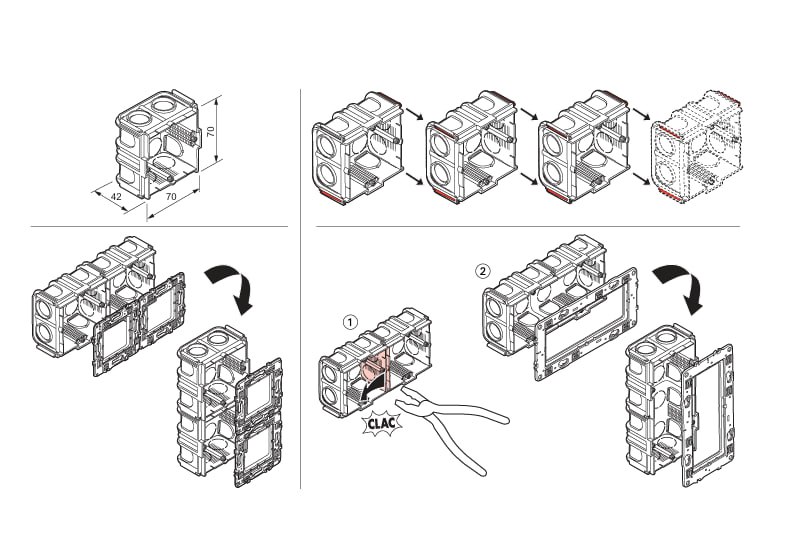 70
42
70

①
CLAC
②