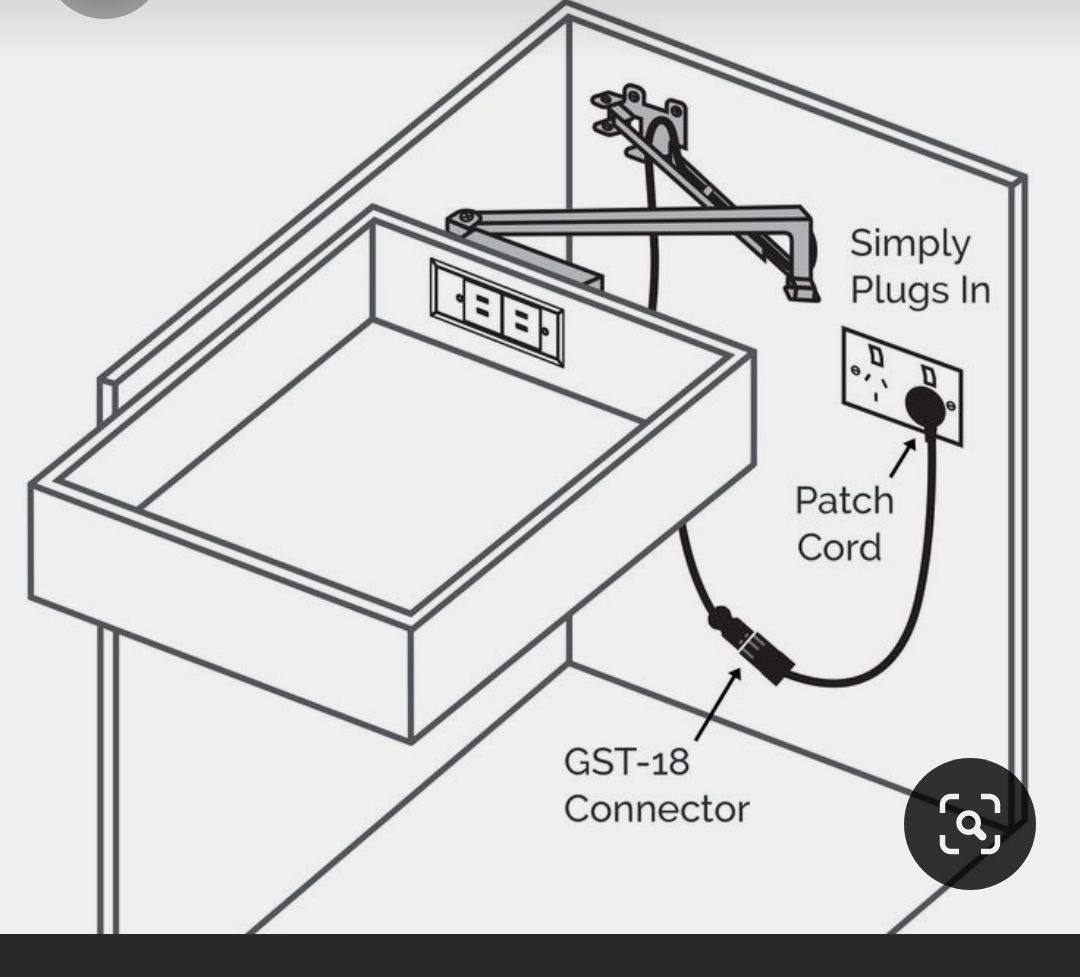 Simply Plugs In

Patch Cord

GST-18 Connector